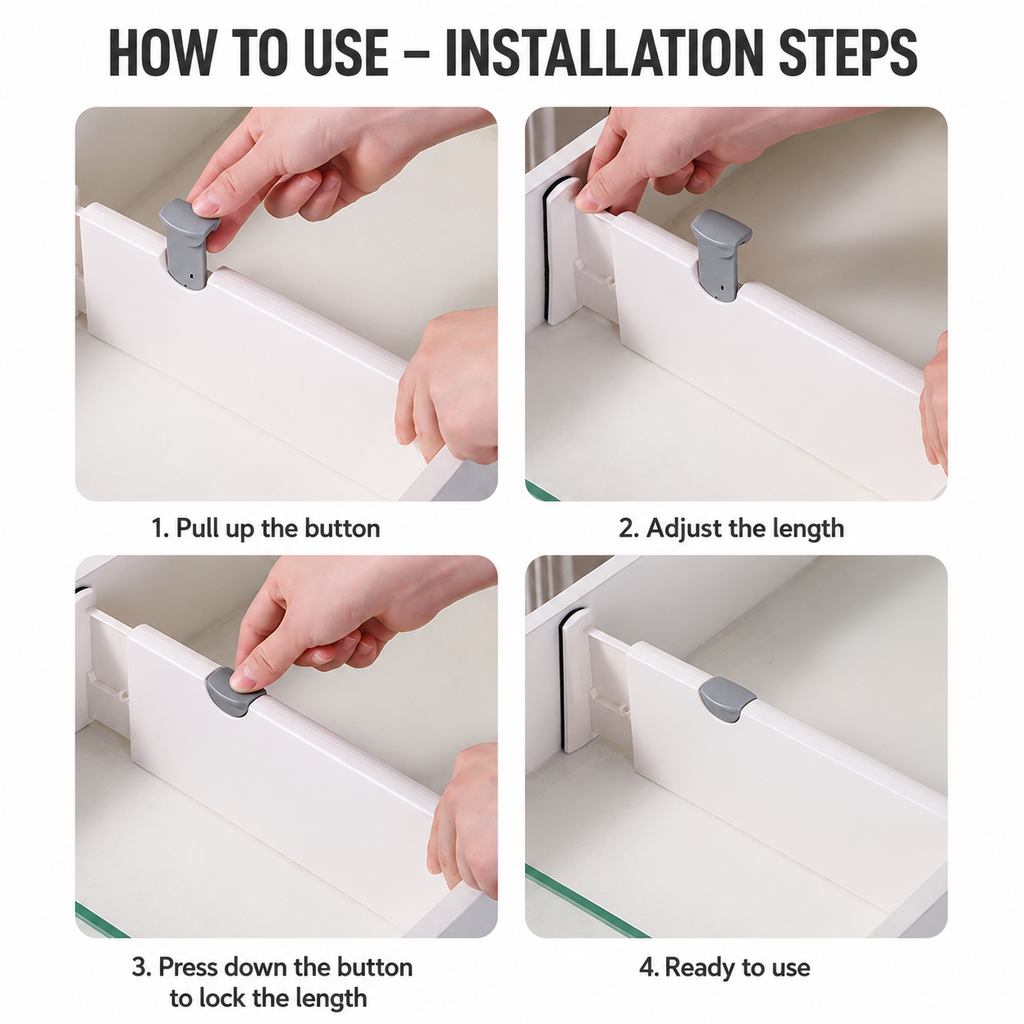 HOW TO USE – INSTALLATION STEPS

1. Pull up the button

2. Adjust the length

3. Press down the button to lock the length

4. Ready to use